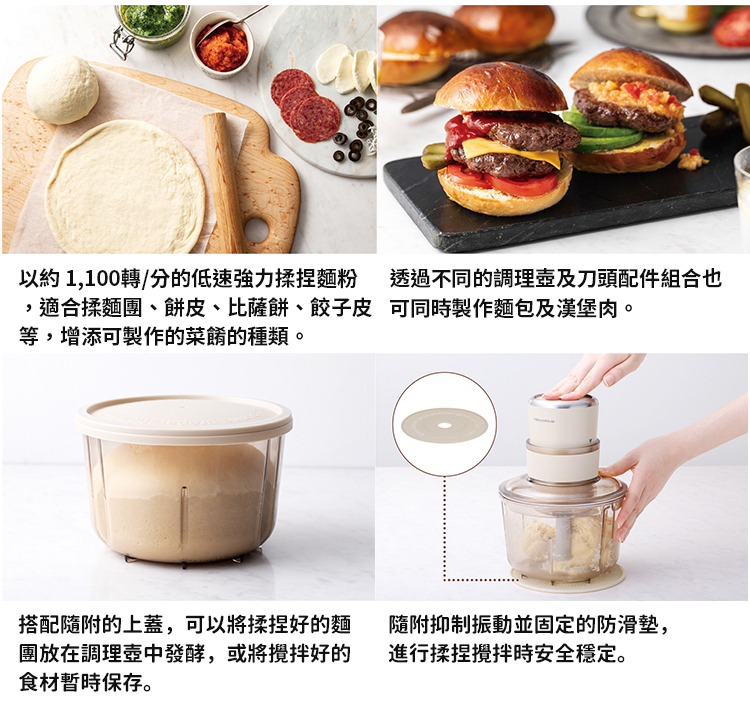 以約 1,100轉/分的低速強力揉捏麵粉，適合揉麵團、餅皮、比薩餅、餃子皮等，增添可製作的菜餚的種類。

透過不同的調理壺及刀頭配件組合也可同時製作麵包及漢堡肉。

搭配隨附的上蓋，可以將揉捏好的麵團放在調理壺中發酵，或將攪拌好的食材暫時保存。

隨附抑制振動並固定的防滑墊，進行揉捏攪拌時安全穩定。