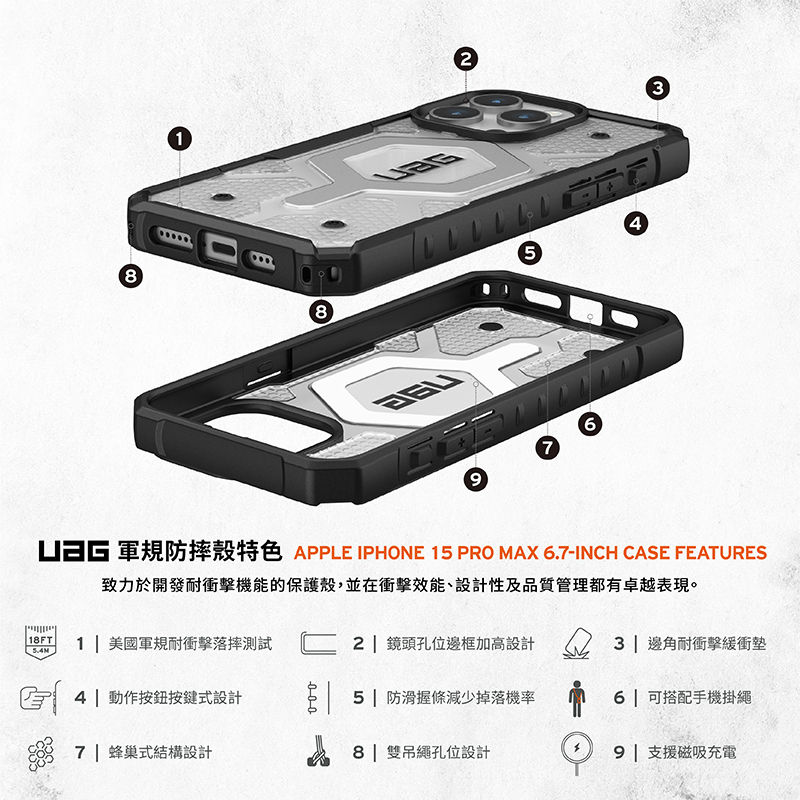 2
3
1
UAG
4
5
8
8
UAG
6
7
9

UAG 軍規防摔殼特色 APPLE IPHONE 15 PRO MAX 6.7-INCH CASE FEATURES

致力於開發耐衝擊機能的保護殼，並在衝擊效能、設計性及品質管理都有卓越表現。

18FT 5.4M

1 | 美國軍規耐衝擊落摔測試

2 | 鏡頭孔位邊框加高設計

3 | 邊角耐衝擊緩衝墊

4 | 動作按鈕按鍵式設計

5 | 防滑握條減少掉落機率

6 | 可搭配手機掛繩

7 | 蜂巢式結構設計

8 | 雙吊繩孔位設計

9 | 支援磁吸充電