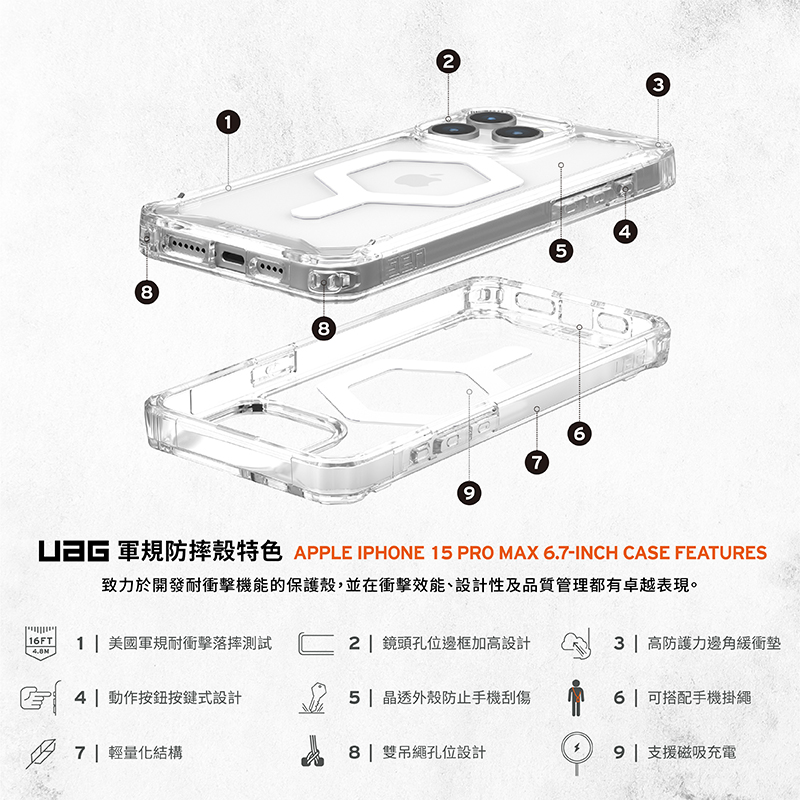 2
3
1
4
5
8
8
6
7
9

UAG 軍規防摔殼特色 APPLE IPHONE 15 PRO MAX 6.7-INCH CASE FEATURES

致力於開發耐衝擊機能的保護殼，並在衝擊效能、設計性及品質管理都有卓越表現。

16FT
4.8M

1 | 美國軍規耐衝擊落摔測試

2 | 鏡頭孔位邊框加高設計

3 | 高防護力邊角緩衝墊

4 | 動作按鈕按鍵式設計

5 | 晶透外殼防止手機刮傷

6 | 可搭配手機掛繩

7 | 輕量化結構

8 | 雙吊繩孔位設計

9 | 支援磁吸充電