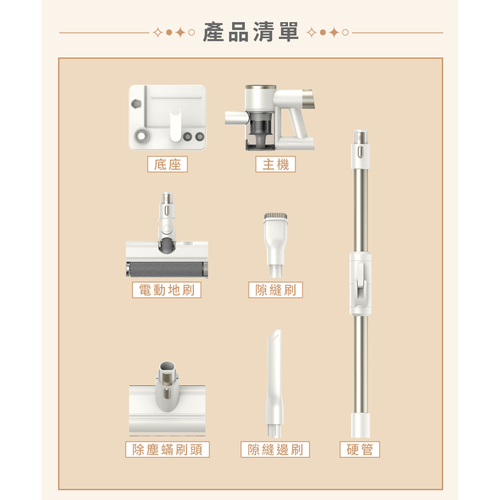 產品清單

底座

主機

電動地刷

隙縫刷

除塵蟎刷頭

隙縫邊刷

硬管