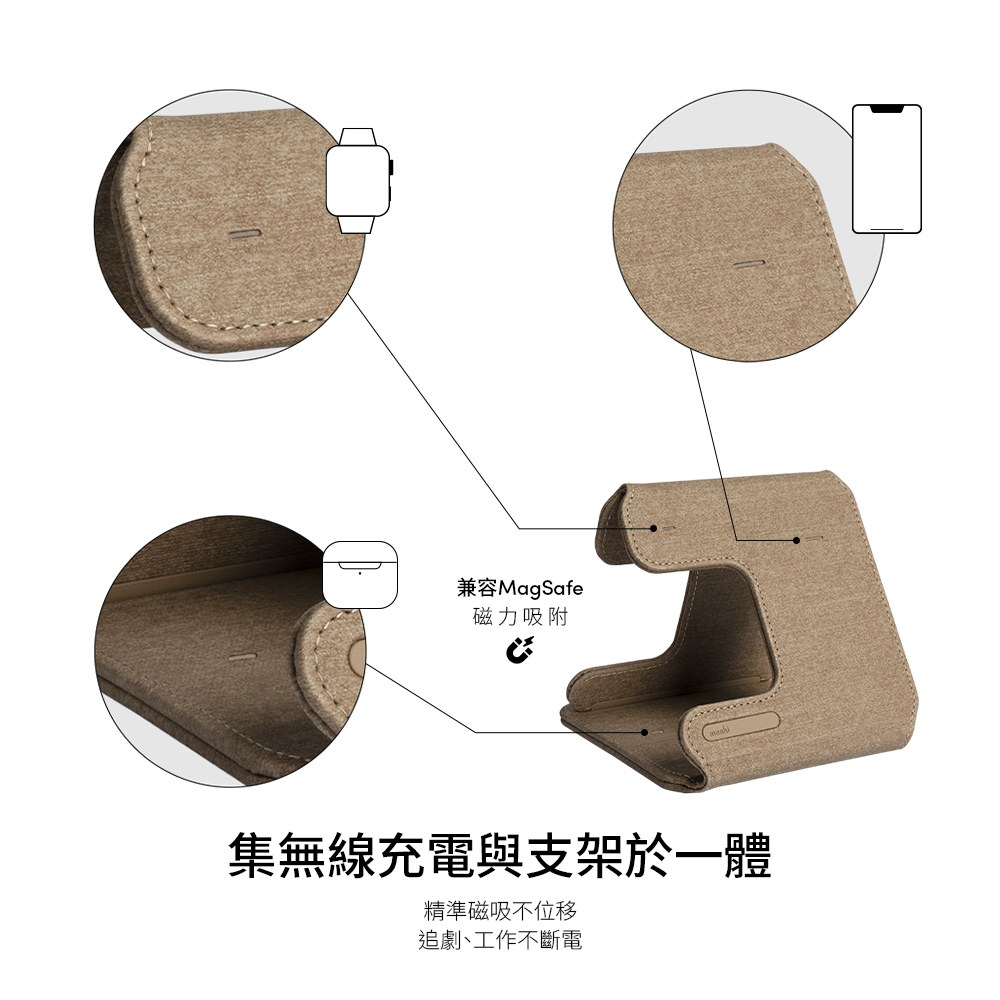 兼容MagSafe
磁力吸附

moshi

集無線充電與支架於一體

精準磁吸不位移
追劇、工作不斷電