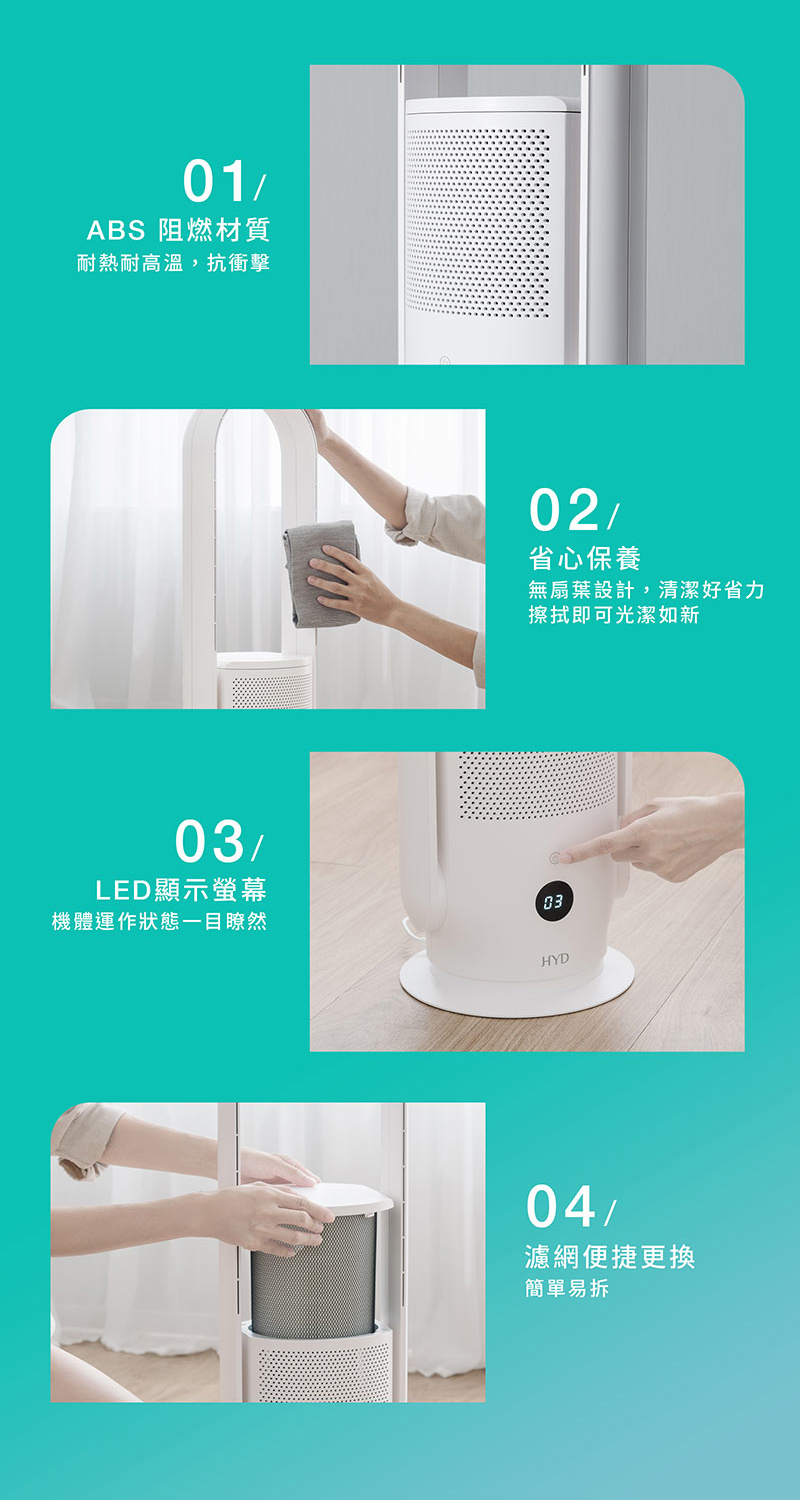 01/
ABS 阻燃材質
耐熱耐高溫，抗衝擊

02/
省心保養
無扇葉設計，清潔好省力
擦拭即可光潔如新

03/
LED顯示螢幕
機體運作狀態一目瞭然

03
HYD

04/
濾網便捷更換
簡單易拆